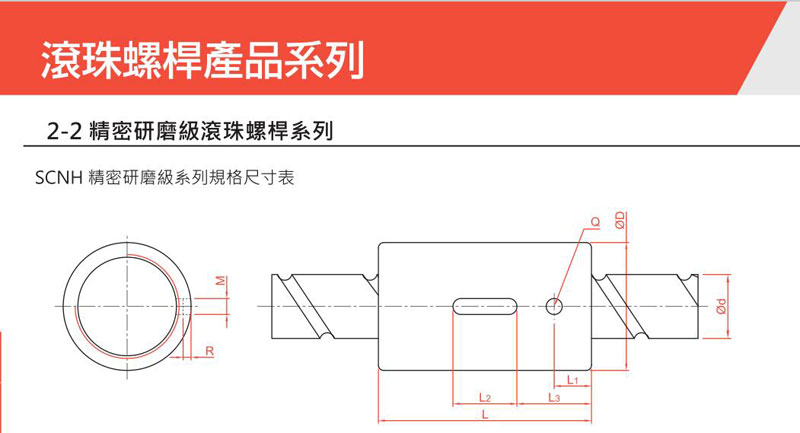 滾珠螺桿產品系列

2-2 精密研磨級滾珠螺桿系列

SCNH 精密研磨級系列規格尺寸表

M
R
Q
ØD
Ød
L1
L2
L3
L