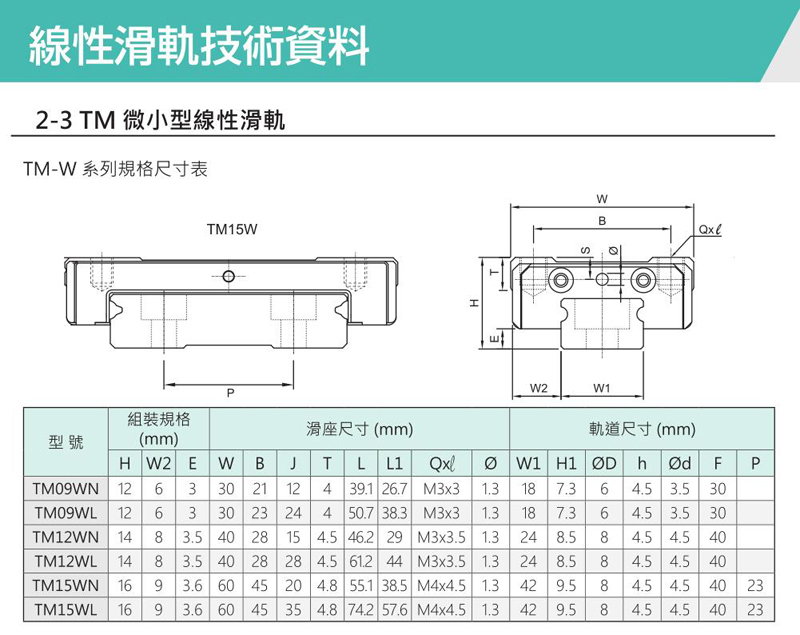 線性滑軌技術資料

2-3 TM 微小型線性滑軌

TM-W 系列規格尺寸表

TM15W

P

W

B

Qxℓ

S

Ø

T

H

E

W2

W1

| 型 號 | 組裝規格 (mm) | | | 滑座尺寸 (mm) | | | | | | | | 軌道尺寸 (mm) | | | | | | |
|---|---|---|---|---|---|---|---|---|---|---|---|---|---|---|---|---|---|---|
| | H | W2 | E | W | B | J | T | L | L1 | Qxℓ | Ø | W1 | H1 | ØD | h | Ød | F | P |
| TM09WN | 12 | 6 | 3 | 30 | 21 | 12 | 4 | 39.1 | 26.7 | M3x3 | 1.3 | 18 | 7.3 | 6 | 4.5 | 3.5 | 30 | |
| TM09WL | 12 | 6 | 3 | 30 | 23 | 24 | 4 | 50.7 | 38.3 | M3x3 | 1.3 | 18 | 7.3 | 6 | 4.5 | 3.5 | 30 | |
| TM12WN | 14 | 8 | 3.5 | 40 | 28 | 15 | 4.5 | 46.2 | 29 | M3x3.5 | 1.3 | 24 | 8.5 | 8 | 4.5 | 4.5 | 40 | |
| TM12WL | 14 | 8 | 3.5 | 40 | 28 | 28 | 4.5 | 61.2 | 44 | M3x3.5 | 1.3 | 24 | 8.5 | 8 | 4.5 | 4.5 | 40 | |
| TM15WN | 16 | 9 | 3.6 | 60 | 45 | 20 | 4.8 | 55.1 | 38.5 | M4x4.5 | 1.3 | 42 | 9.5 | 8 | 4.5 | 4.5 | 40 | 23 |
| TM15WL | 16 | 9 | 3.6 | 60 | 45 | 35 | 4.8 | 74.2 | 57.6 | M4x4.5 | 1.3 | 42 | 9.5 | 8 | 4.5 | 4.5 | 40 | 23 |