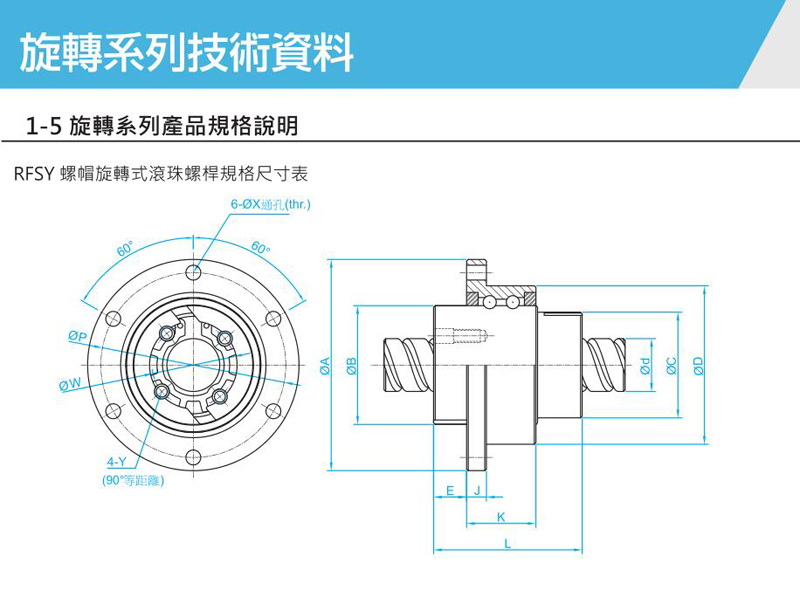 旋轉系列技術資料

1-5 旋轉系列產品規格說明

RFSY 螺帽旋轉式滾珠螺桿規格尺寸表

6-ØX通孔(thr.)

60°

60°

ØP

ØW

4-Y

(90°等距離)

ØA

ØB

Ød

ØC

ØD

E

J

K

L